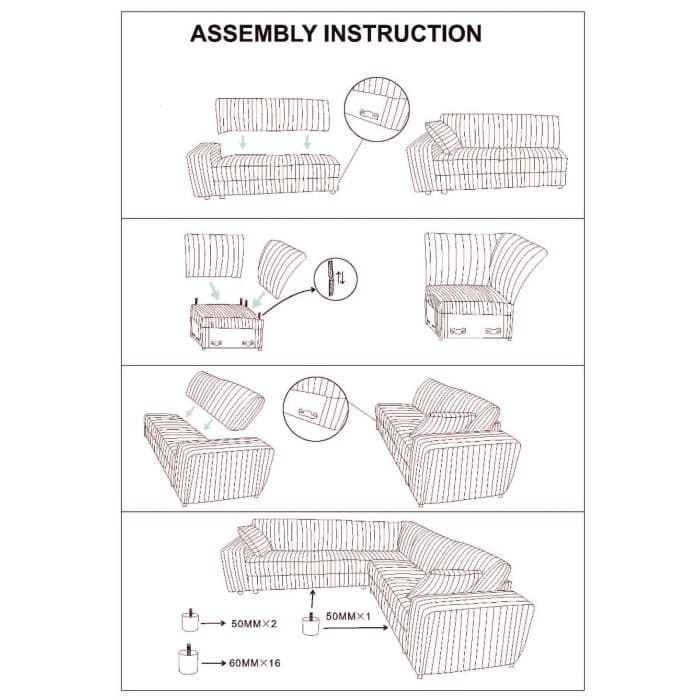 ASSEMBLY INSTRUCTION

50MM×2

50MM×1

60MM×16